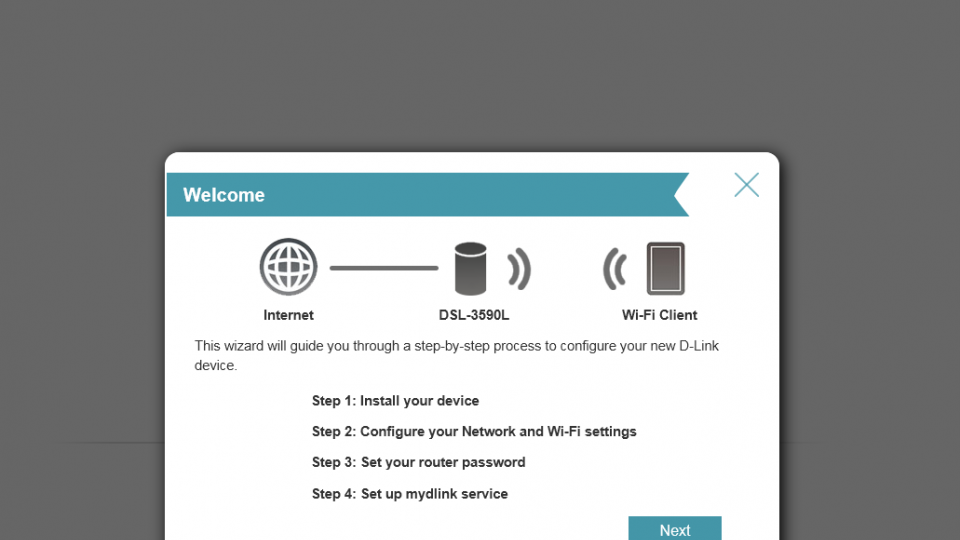 Welcome

Internet

DSL-3590L

Wi-Fi Client

This wizard will guide you through a step-by-step process to configure your new D-Link device.

Step 1: Install your device

Step 2: Configure your Network and Wi-Fi settings

Step 3: Set your router password

Step 4: Set up mydlink service

Next